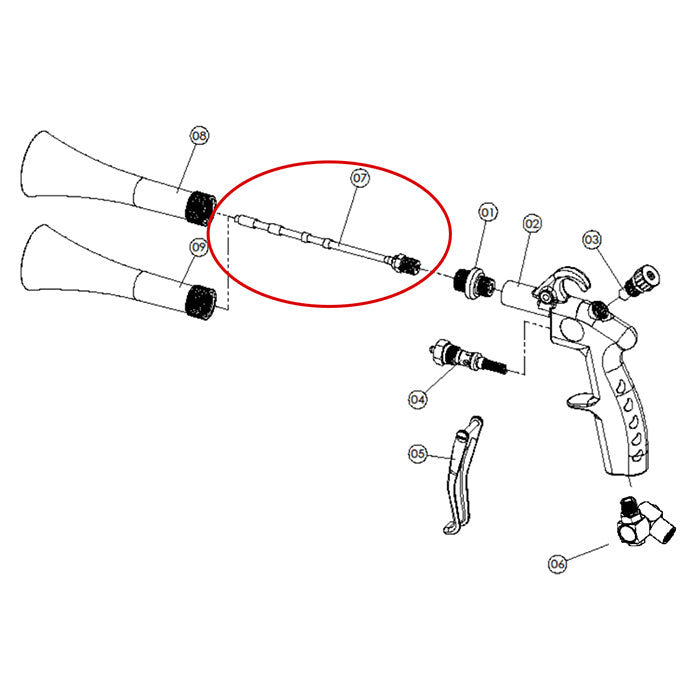 08
07
01
02
03
09
04
05
06